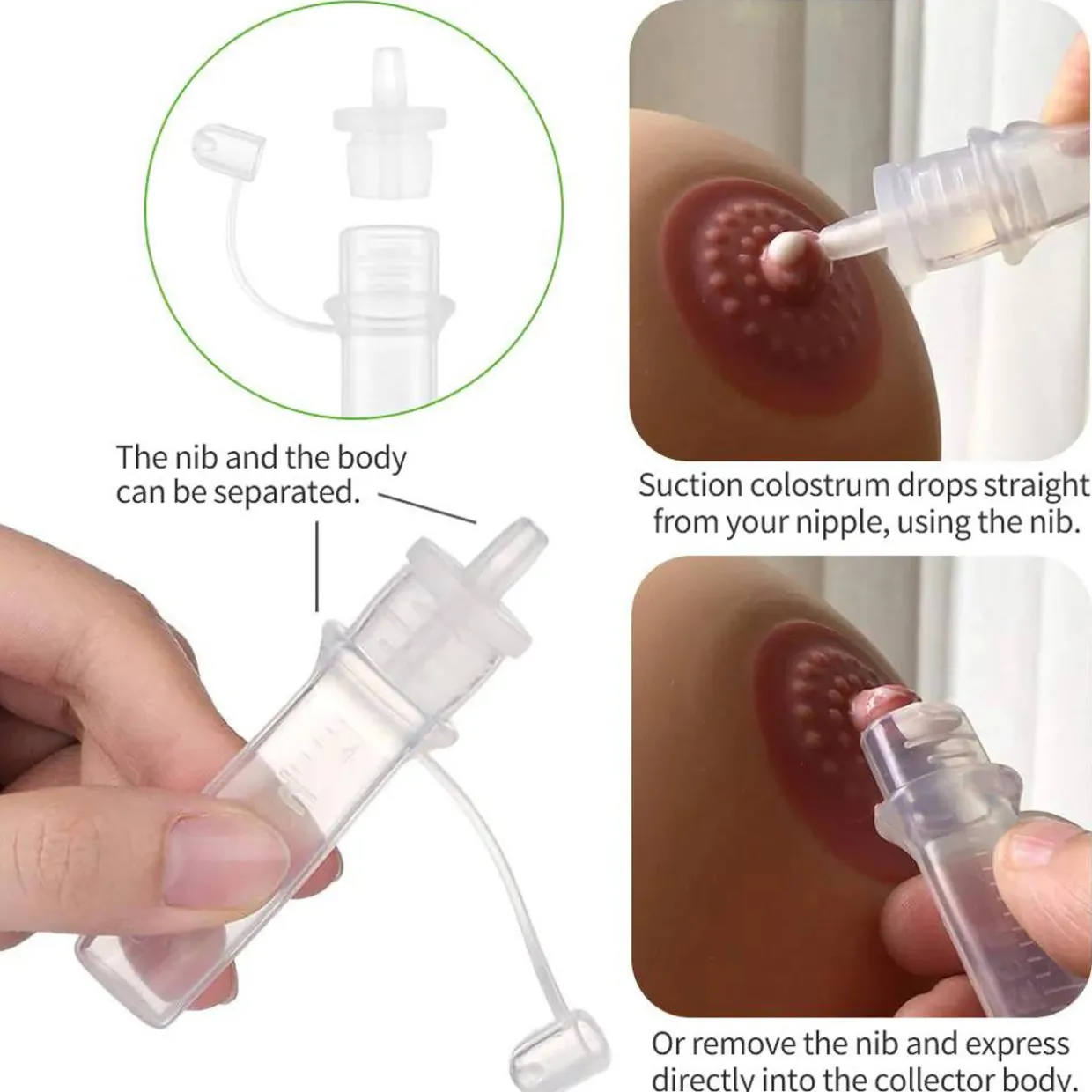 The nib and the body can be separated.

Suction colostrum drops straight from your nipple, using the nib.

Or remove the nib and express directly into the collector body.